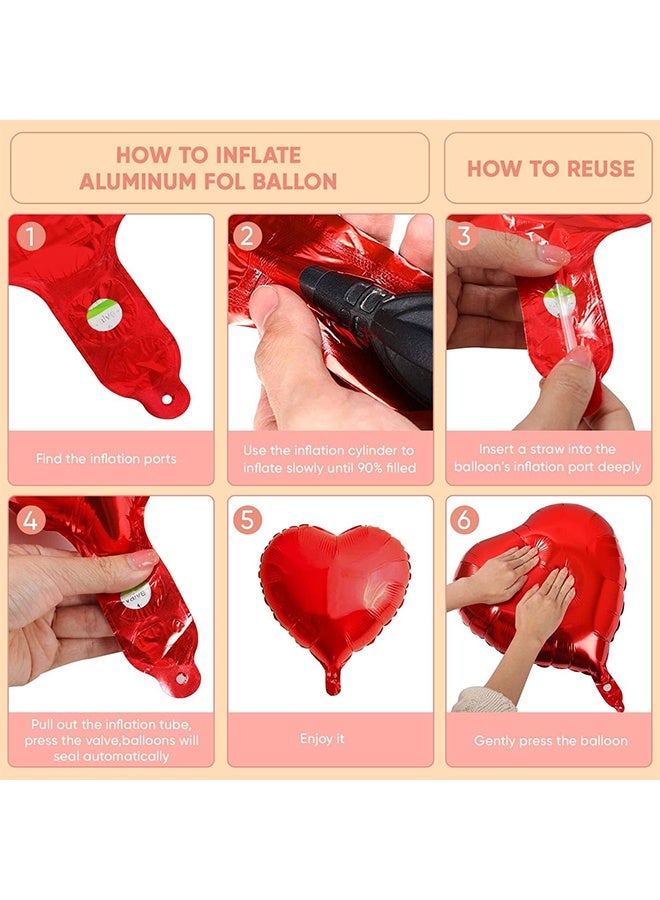 HOW TO INFLATE ALUMINUM FOL BALLON

HOW TO REUSE

1

Find the inflation ports

2

Use the inflation cylinder to inflate slowly until 90% filled

3

Insert a straw into the balloon's inflation port deeply

4

Pull out the inflation tube, press the valve,balloons will seal automatically

5

Enjoy it

6

Gently press the balloon